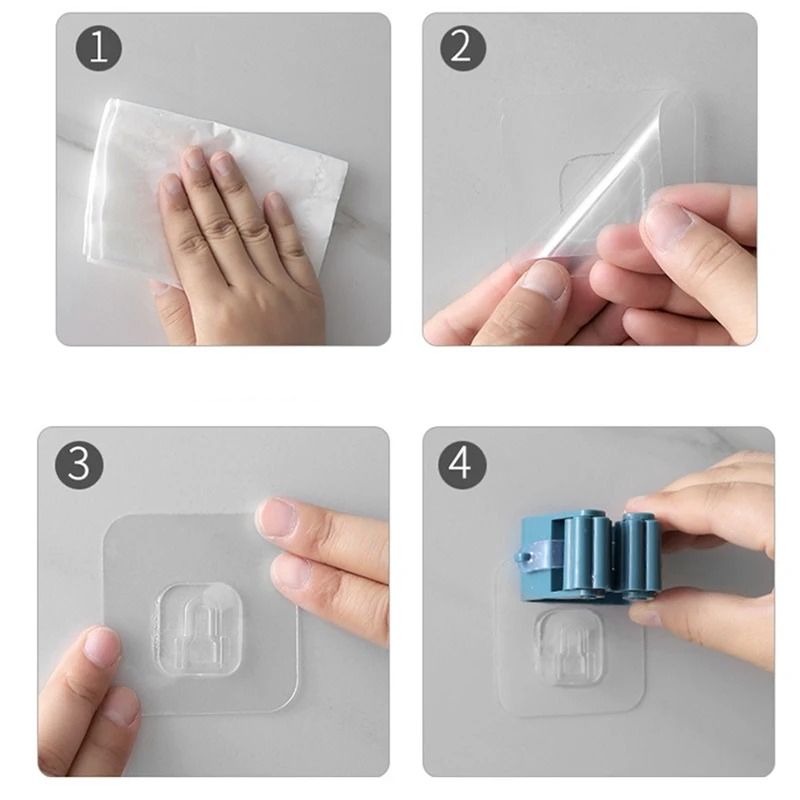 1
2
3
4